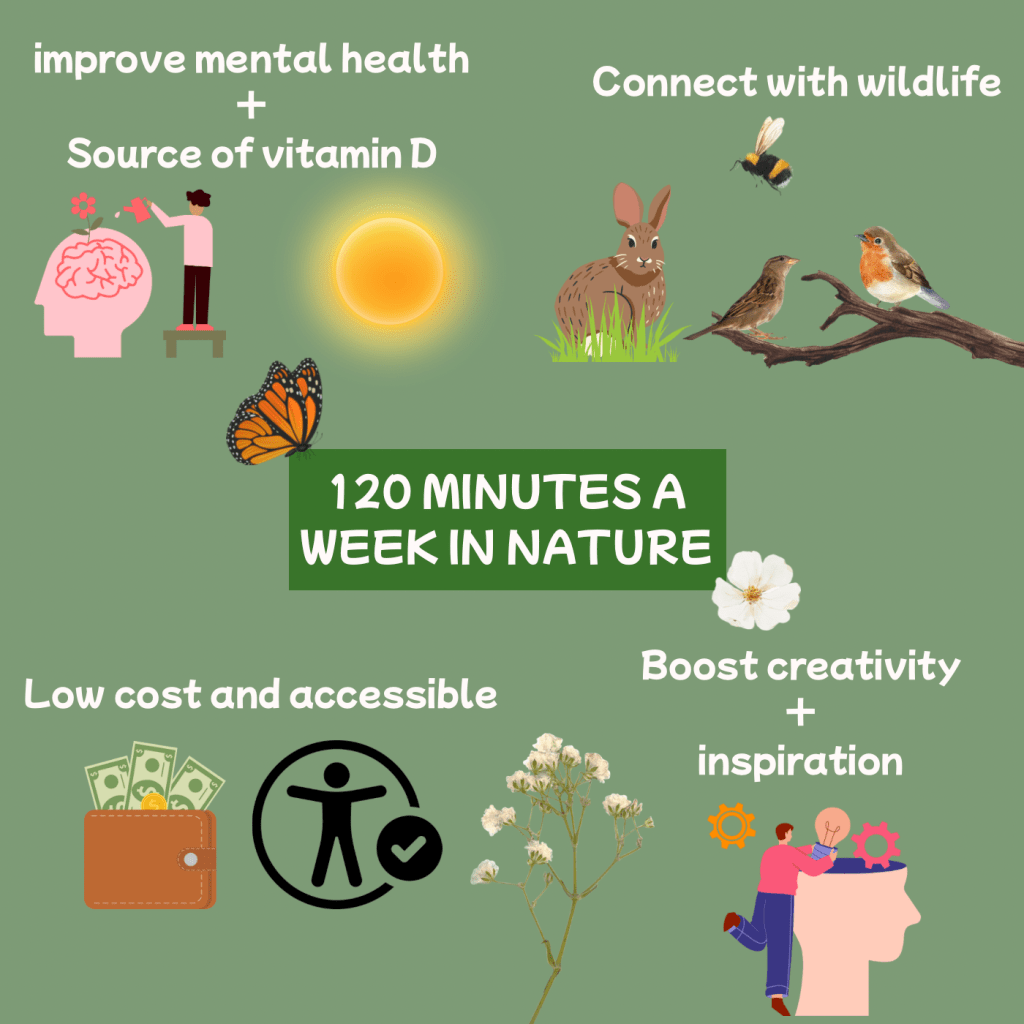 improve mental health
+
Source of vitamin D

Connect with wildlife

120 MINUTES A WEEK IN NATURE

Low cost and accessible

Boost creativity
+
inspiration